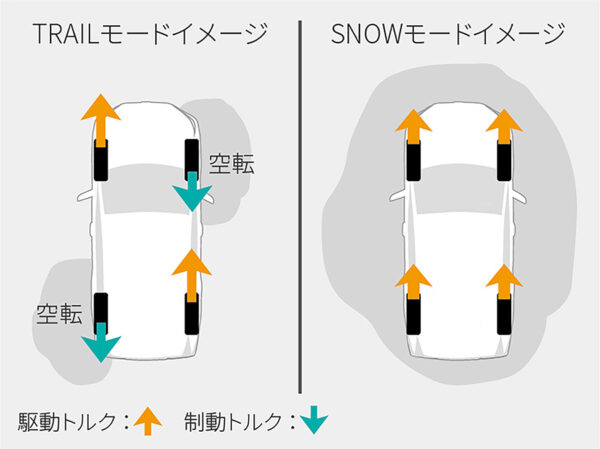 TRAILモードイメージ

空転

空転

SNOWモードイメージ

駆動トルク： 制動トルク：